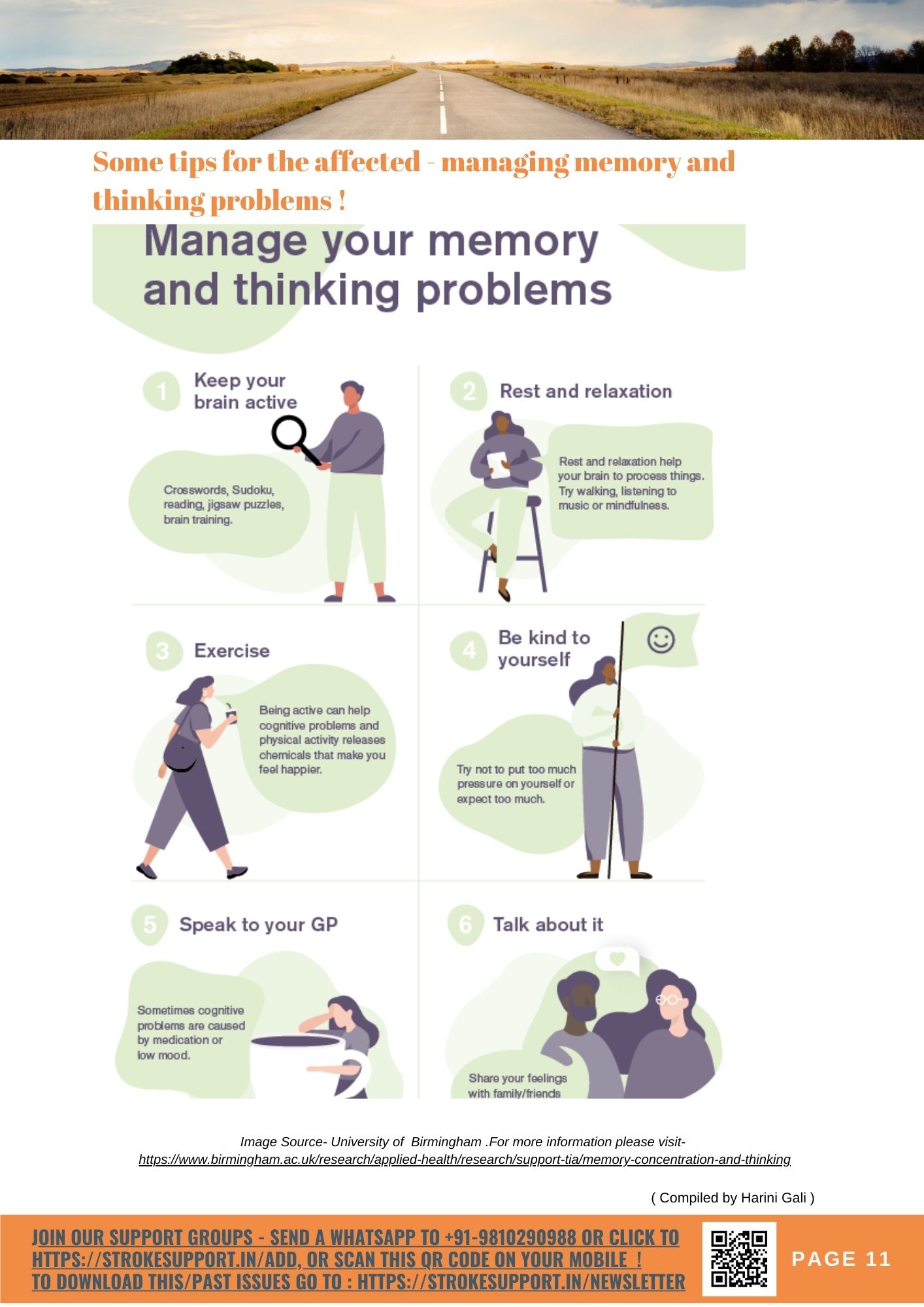 Some tips for the affected - managing memory and thinking problems !

Manage your memory and thinking problems

1 Keep your brain active

Crosswords, Sudoku, reading, jigsaw puzzles, brain training.

2 Rest and relaxation

Rest and relaxation help your brain to process things. Try walking, listening to music or mindfulness.

3 Exercise

Being active can help cognitive problems and physical activity releases chemicals that make you feel happier.

4 Be kind to yourself

Try not to put too much pressure on yourself or expect too much.

5 Speak to your GP

Sometimes cognitive problems are caused by medication or low mood.

6 Talk about it

Share your feelings with family/friends

Image Source- University of Birmingham .For more information please visit- https://www.birmingham.ac.uk/research/applied-health/research/support-tia/memory-concentration-and-thinking

( Compiled by Harini Gali )

JOIN OUR SUPPORT GROUPS - SEND A WHATSAPP TO +91-9810290988 OR CLICK TO HTTPS://STROKESUPPORT.IN/ADD, OR SCAN THIS QR CODE ON YOUR MOBILE !
TO DOWNLOAD THIS/PAST ISSUES GO TO : HTTPS://STROKESUPPORT.IN/NEWSLETTER

PAGE 11